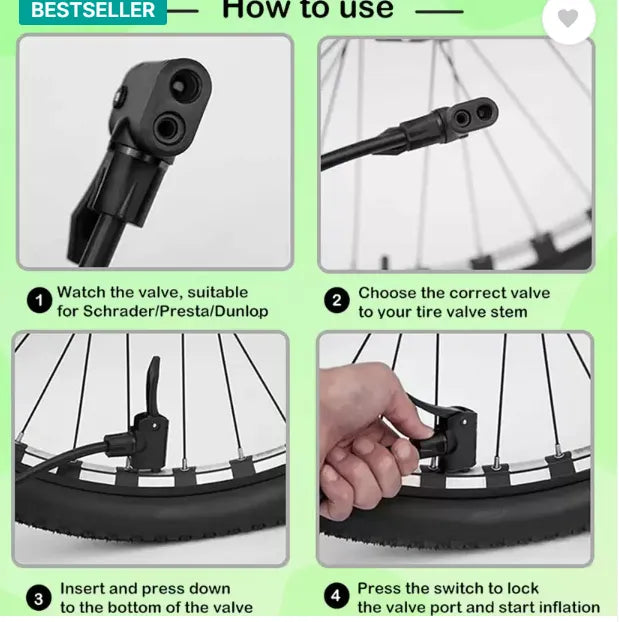 BESTSELLER

How to use

1 Watch the valve, suitable for Schrader/Presta/Dunlop

2 Choose the correct valve to your tire valve stem

3 Insert and press down to the bottom of the valve

4 Press the switch to lock the valve port and start inflation