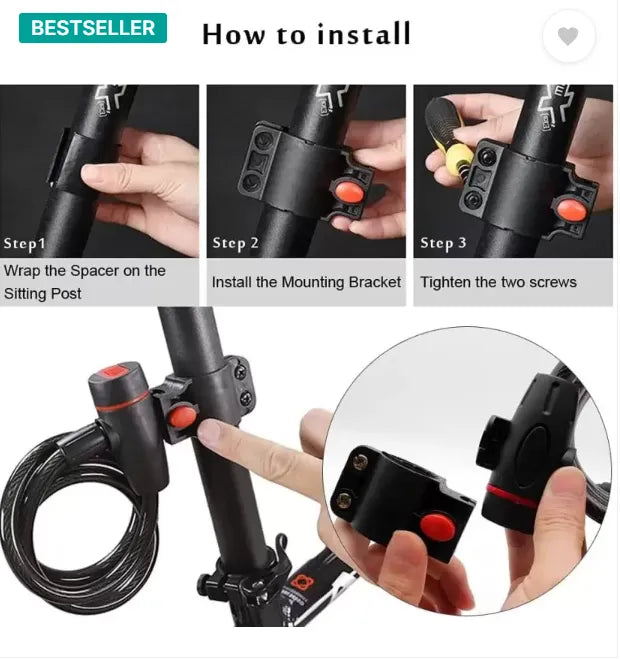 BESTSELLER

How to install

Step1
Wrap the Spacer on the Sitting Post

Step 2
Install the Mounting Bracket

Step 3
Tighten the two screws