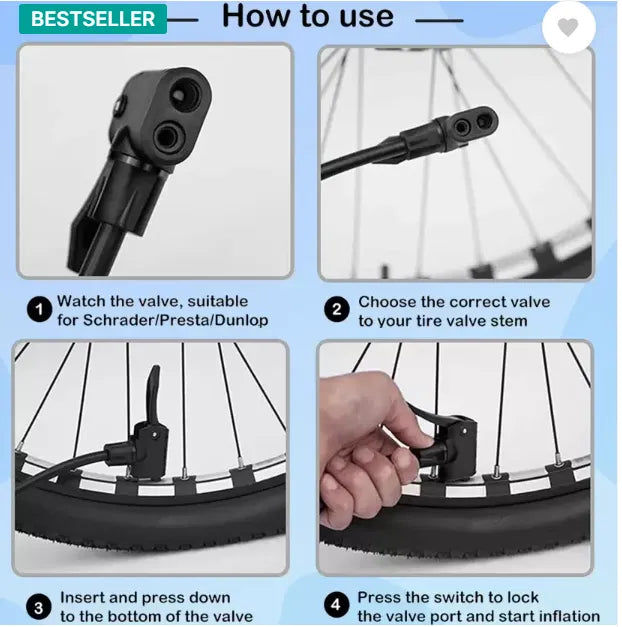 BESTSELLER

How to use

1 Watch the valve, suitable for Schrader/Presta/Dunlop

2 Choose the correct valve to your tire valve stem

3 Insert and press down to the bottom of the valve

4 Press the switch to lock the valve port and start inflation