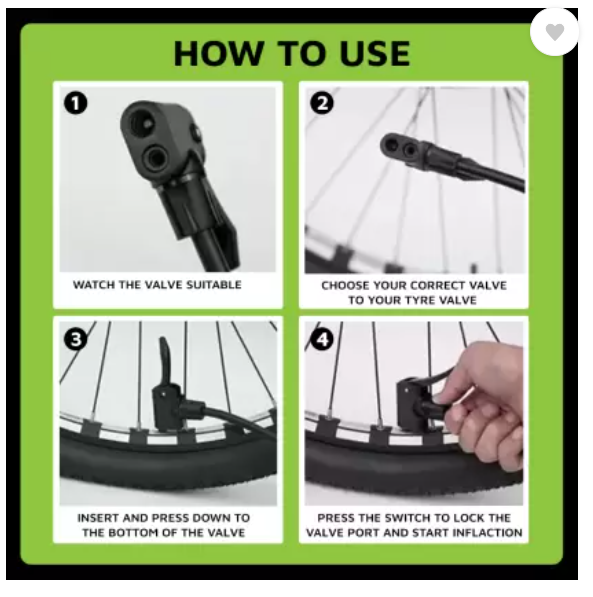 HOW TO USE

1
WATCH THE VALVE SUITABLE

2
CHOOSE YOUR CORRECT VALVE TO YOUR TYRE VALVE

3
INSERT AND PRESS DOWN TO THE BOTTOM OF THE VALVE

4
PRESS THE SWITCH TO LOCK THE VALVE PORT AND START INFLACTION