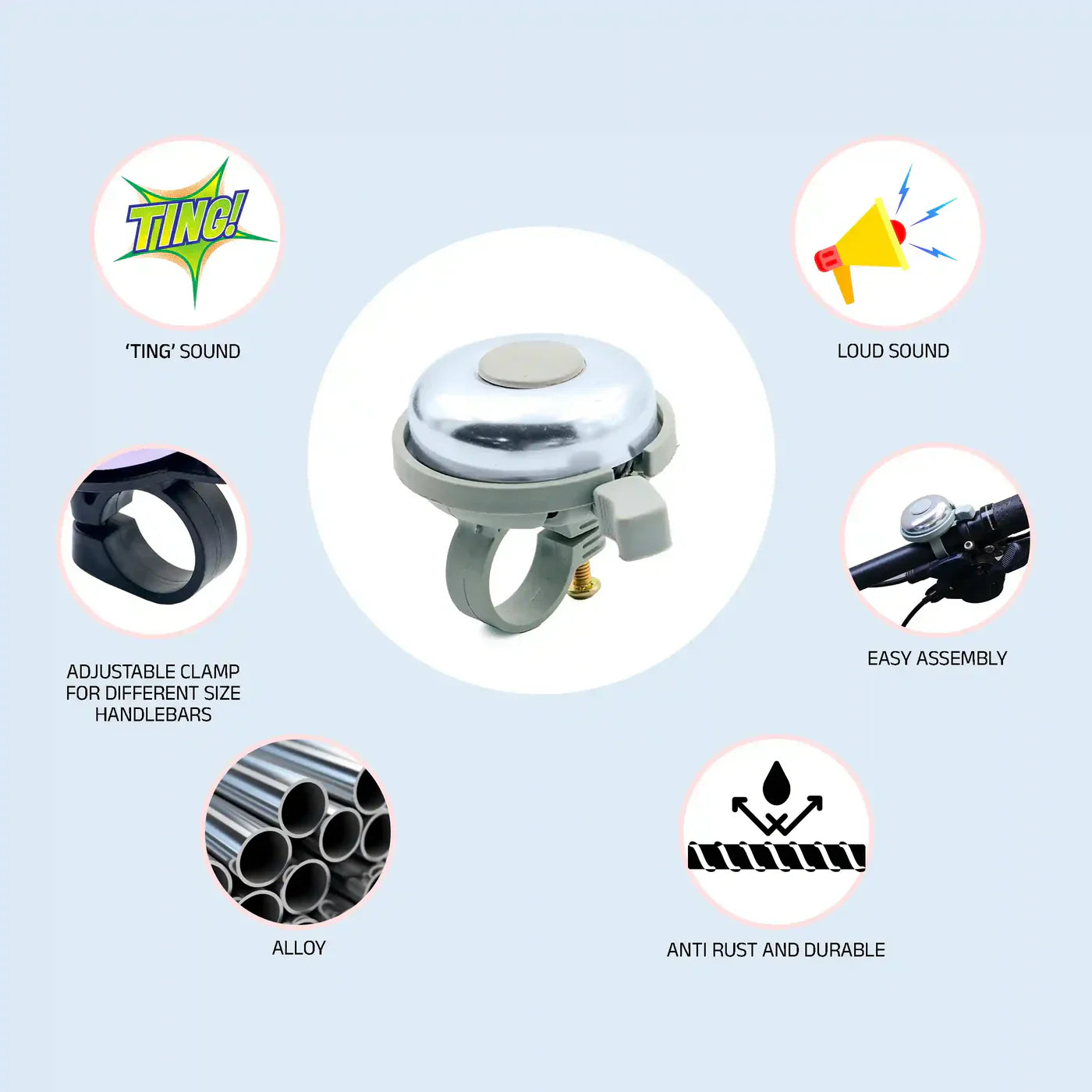 TING!

'TING' SOUND

LOUD SOUND

ADJUSTABLE CLAMP FOR DIFFERENT SIZE HANDLEBARS

EASY ASSEMBLY

ALLOY

ANTI RUST AND DURABLE